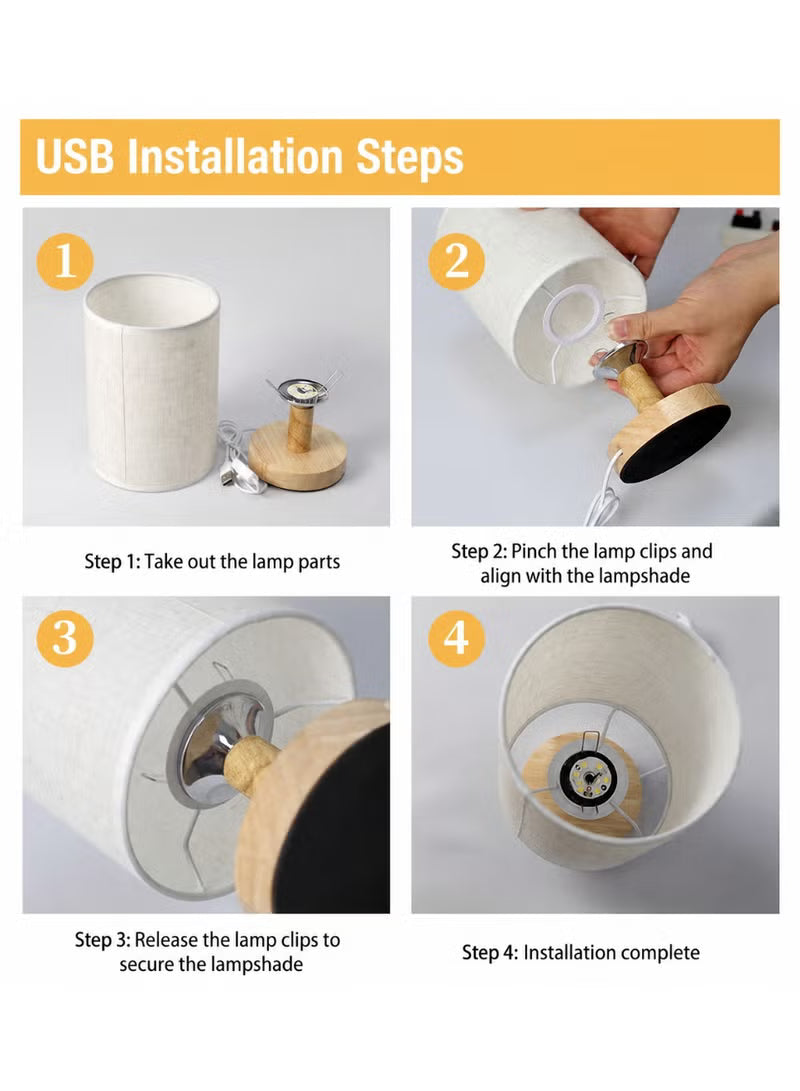 USB Installation Steps

1

Step 1: Take out the lamp parts

2

Step 2: Pinch the lamp clips and align with the lampshade

3

Step 3: Release the lamp clips to secure the lampshade

4

Step 4: Installation complete