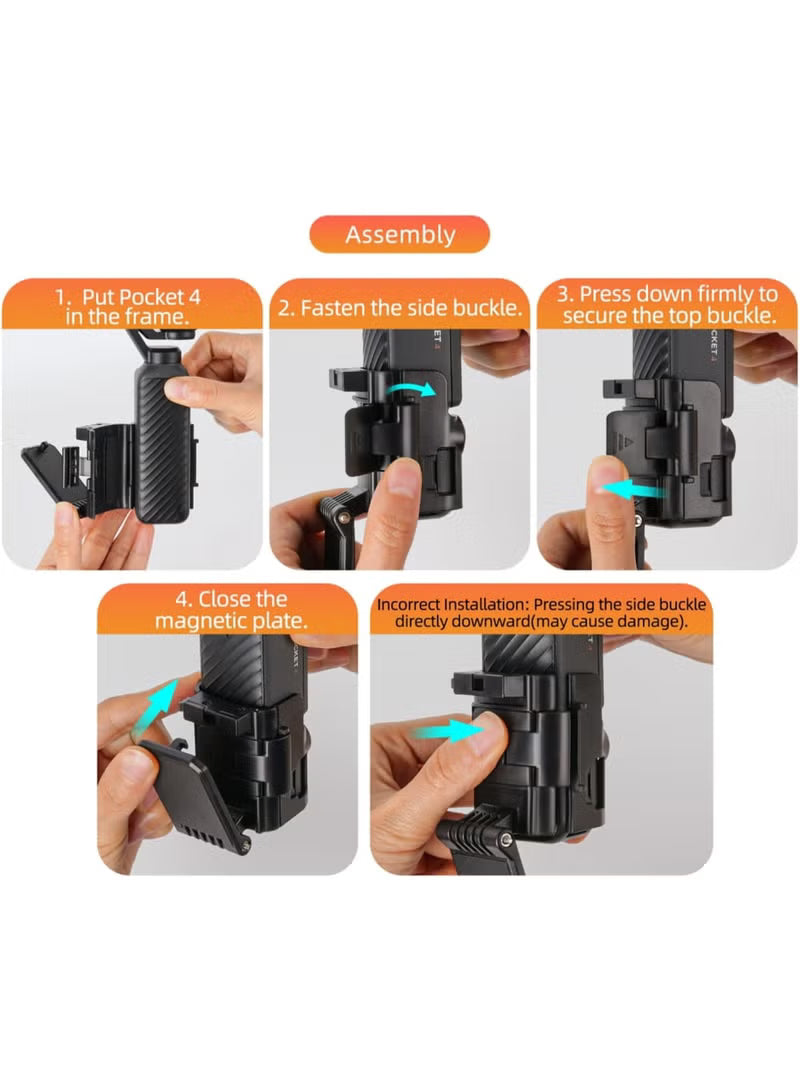 Assembly

1. Put Pocket 4 in the frame.

2. Fasten the side buckle.

3. Press down firmly to secure the top buckle.

4. Close the magnetic plate.

Incorrect Installation: Pressing the side buckle directly downward(may cause damage).