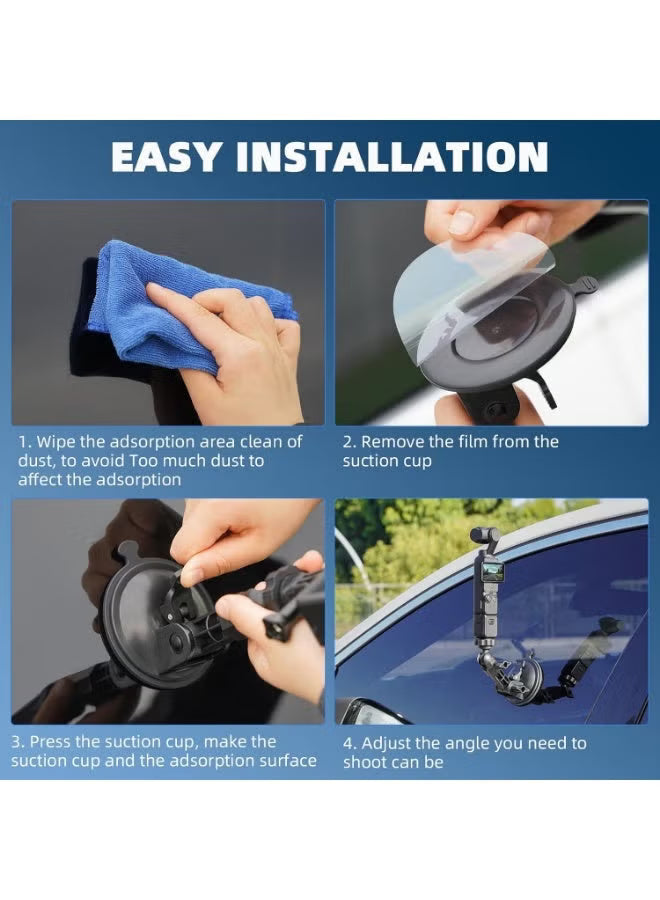 EASY INSTALLATION

1. Wipe the adsorption area clean of dust, to avoid Too much dust to affect the adsorption

2. Remove the film from the suction cup

3. Press the suction cup, make the suction cup and the adsorption surface

4. Adjust the angle you need to shoot can be